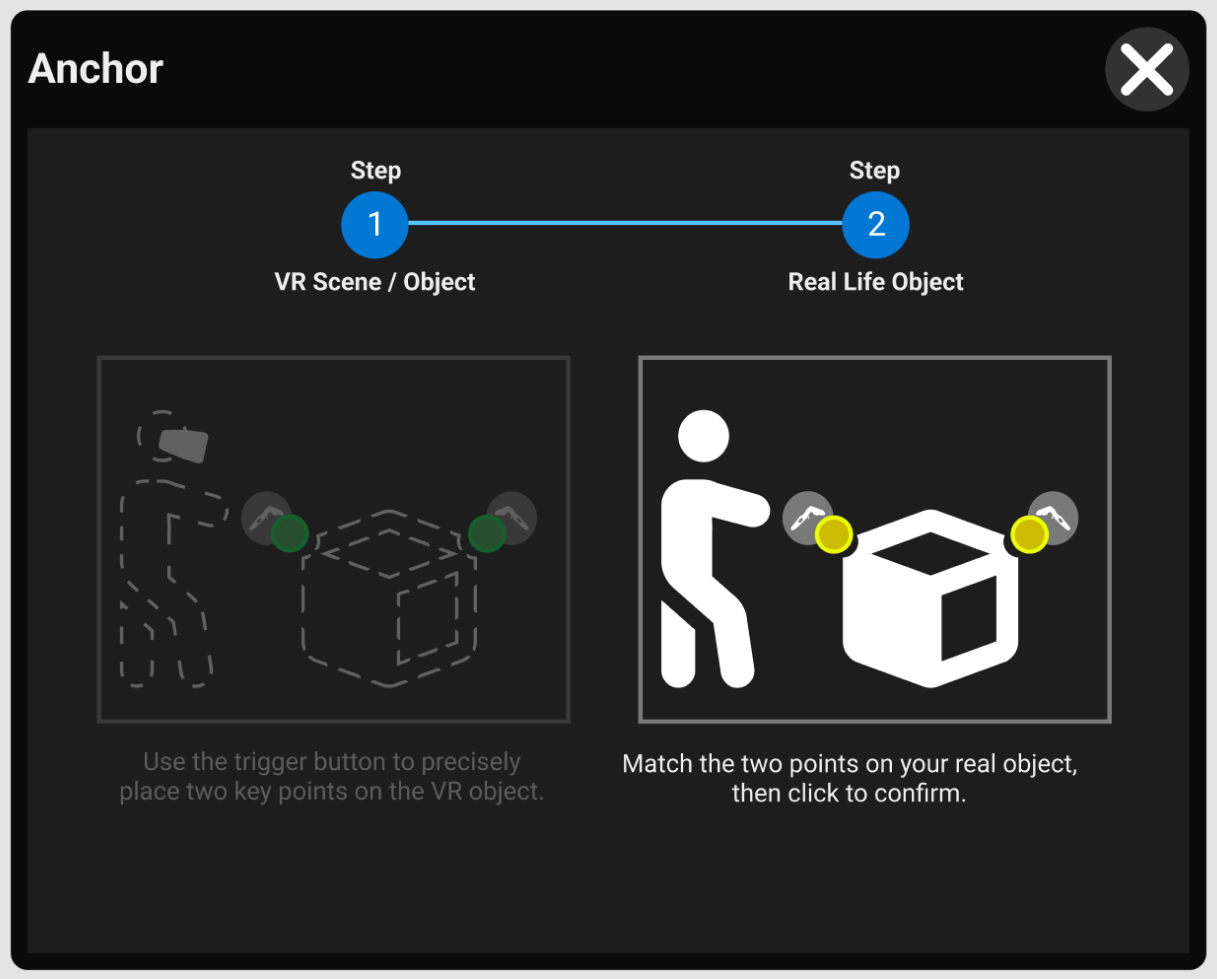 Anchor

Step
1
VR Scene / Object

Step
2
Real Life Object

Use the trigger button to precisely place two key points on the VR object.

Match the two points on your real object, then click to confirm.