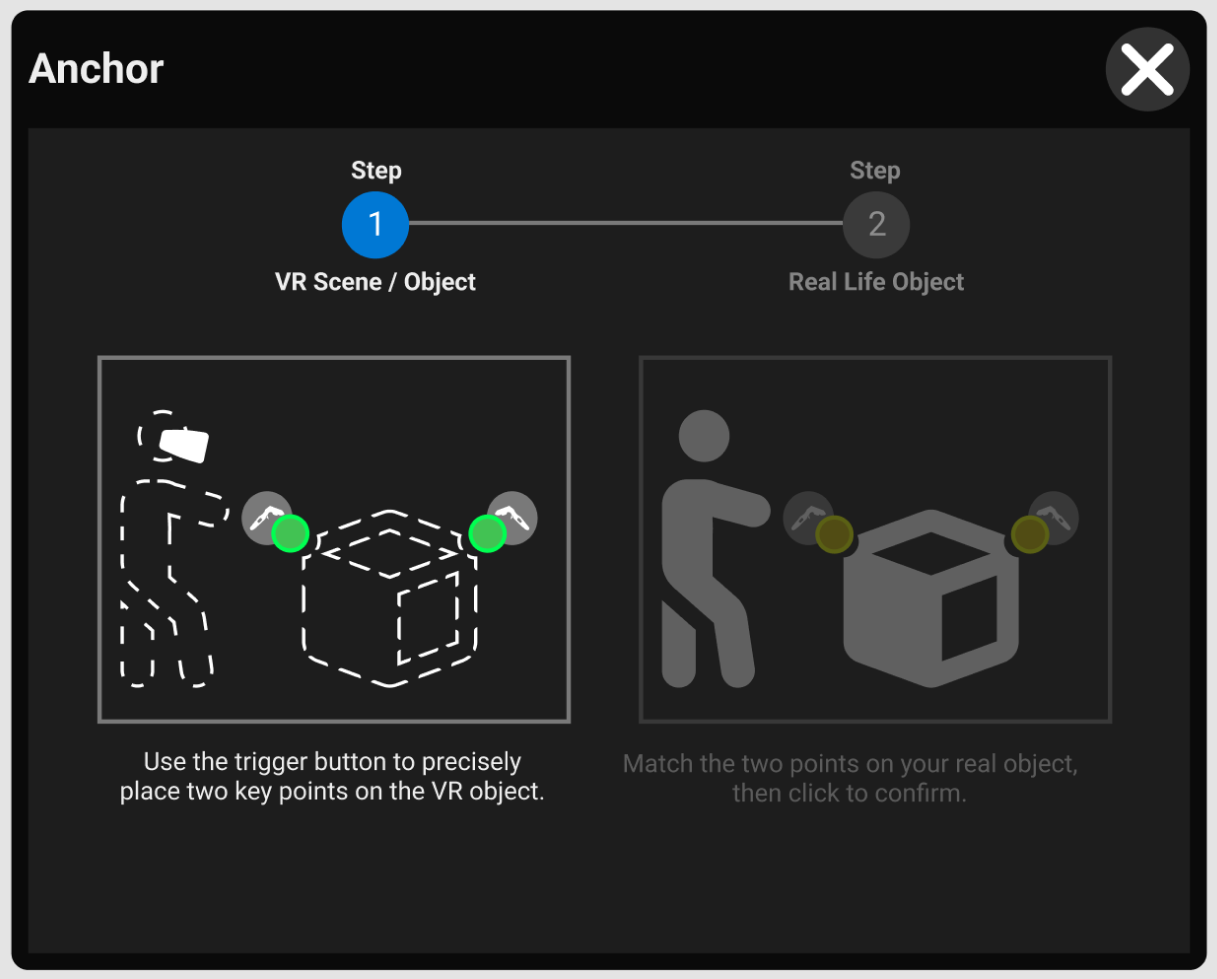 Anchor

Step
1
VR Scene / Object

Step
2
Real Life Object

Use the trigger button to precisely place two key points on the VR object.

Match the two points on your real object, then click to confirm.